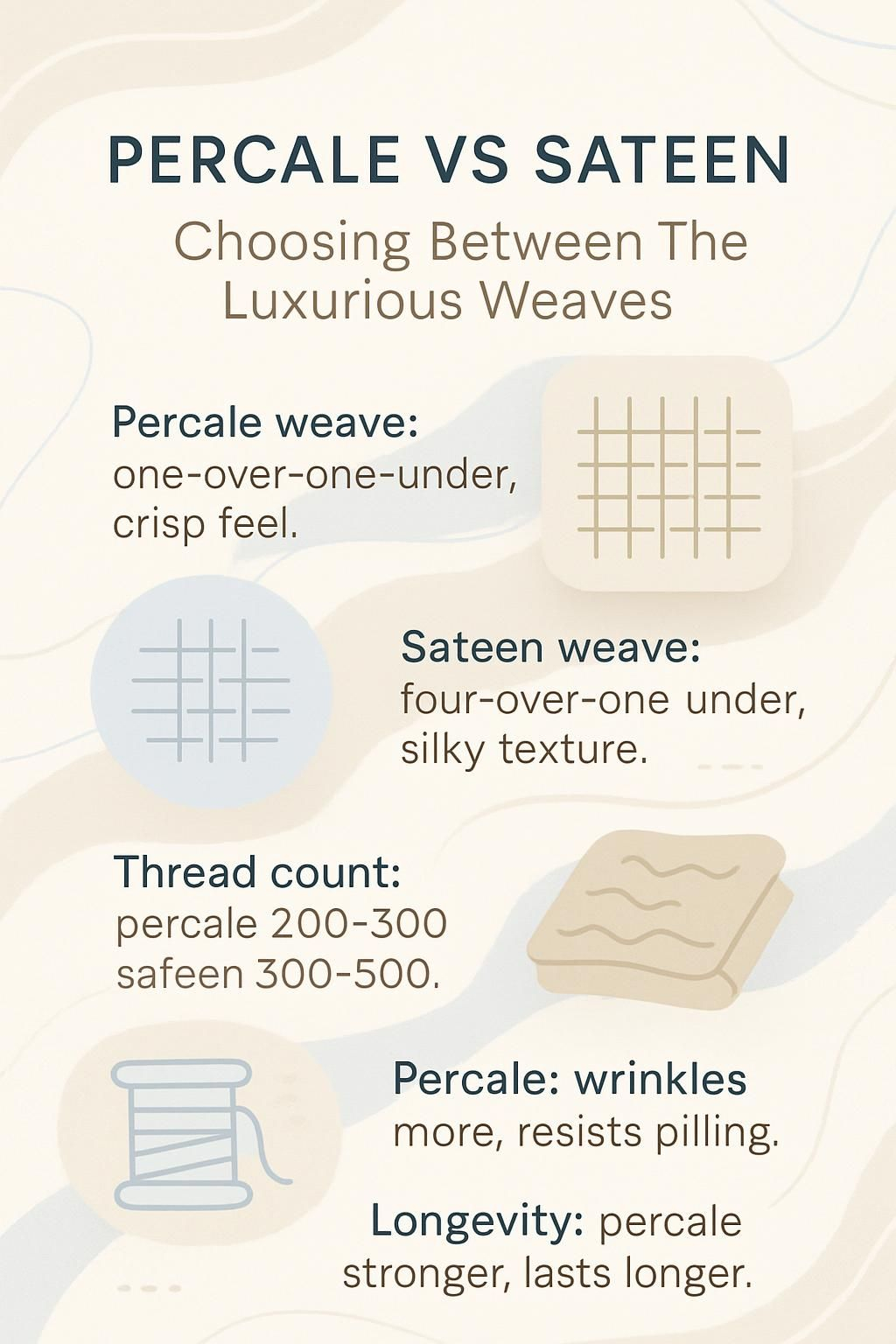 PERCALE VS SATEEN

Choosing Between The Luxurious Weaves

Percale weave: one-over-one-under, crisp feel.

Sateen weave: four-over-one under, silky texture.

Thread count: percale 200-300 safeen 300-500.

Percale: wrinkles more, resists pilling.

Longevity: percale stronger, lasts longer.