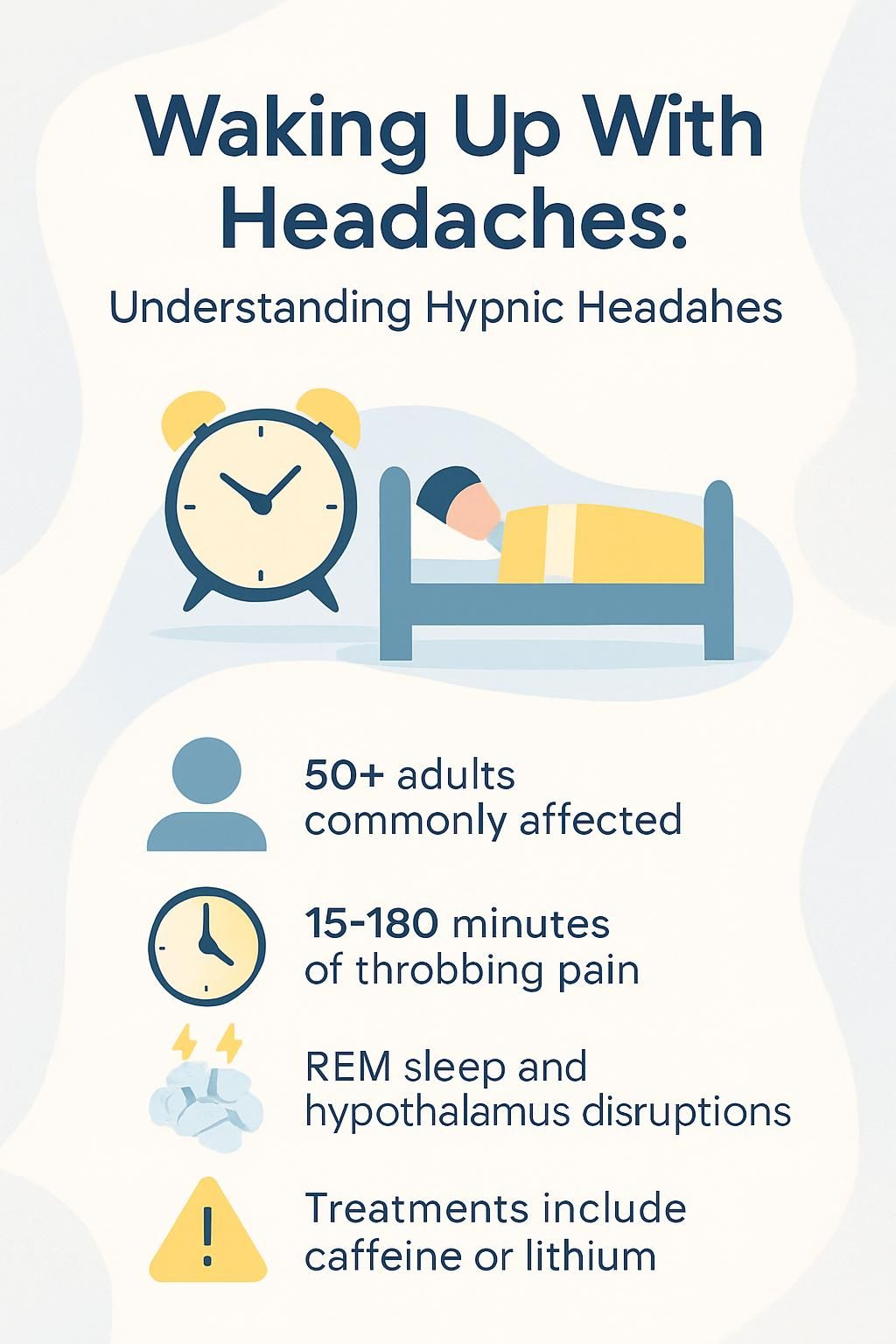 Waking Up With Headaches:

Understanding Hypnic Headahes

50+ adults commonly affected

15-180 minutes of throbbing pain

REM sleep and hypothalamus disruptions

Treatments include caffeine or lithium